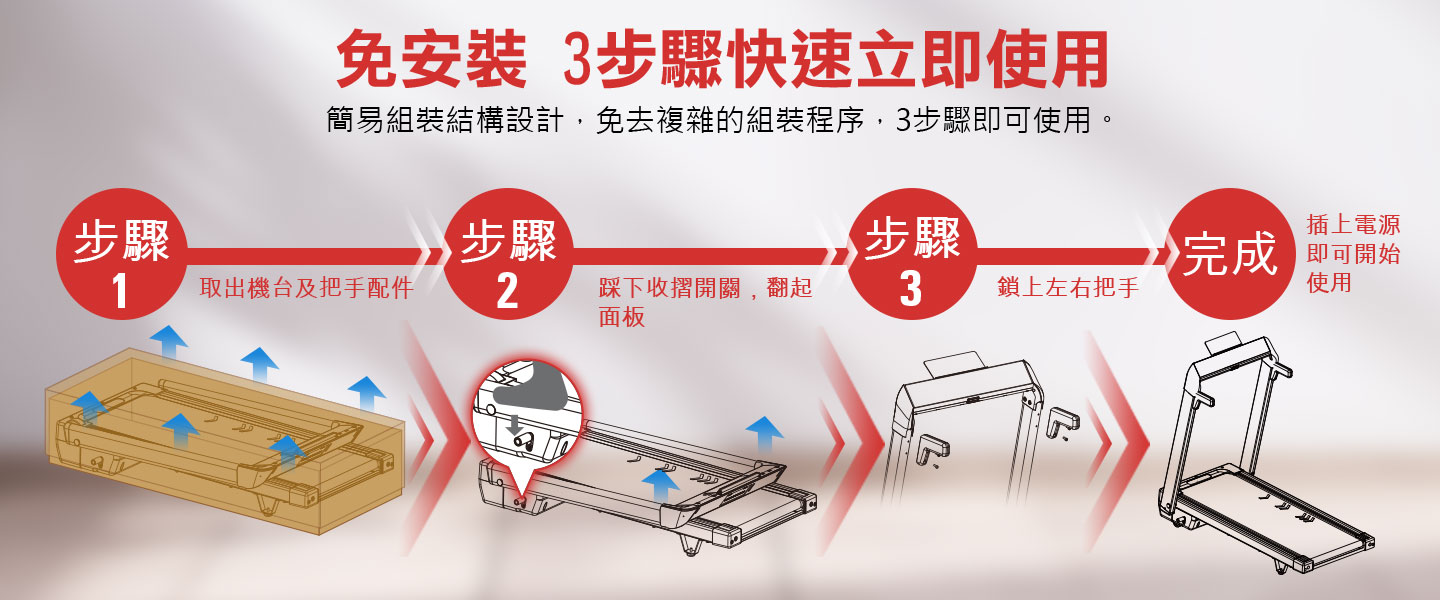 免安裝 3步驟快速立即使用

簡易組裝結構設計，免去複雜的組裝程序，3步驟即可使用。

步驟 1

取出機台及把手配件

步驟 2

踩下收摺開關，翻起面板

步驟 3

鎖上左右把手

完成

插上電源即可開始使用